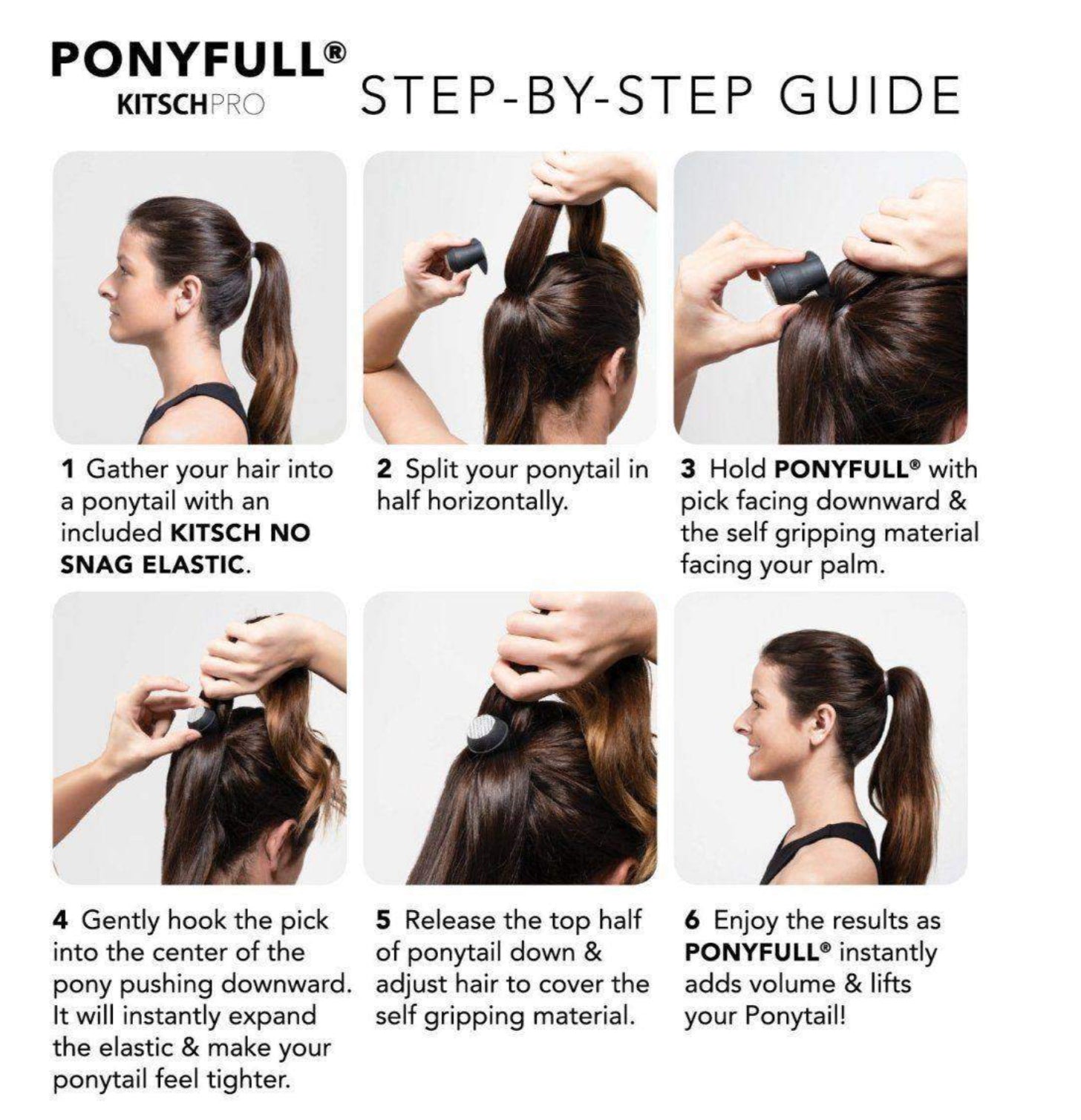 PONYFULL®
KITSCHPRO

STEP-BY-STEP GUIDE

1 Gather your hair into a ponytail with an included KITSCH NO SNAG ELASTIC.

2 Split your ponytail in half horizontally.

3 Hold PONYFULL® with pick facing downward & the self gripping material facing your palm.

4 Gently hook the pick into the center of the pony pushing downward. It will instantly expand the elastic & make your ponytail feel tighter.

5 Release the top half of ponytail down & adjust hair to cover the self gripping material.

6 Enjoy the results as PONYFULL® instantly adds volume & lifts your Ponytail!